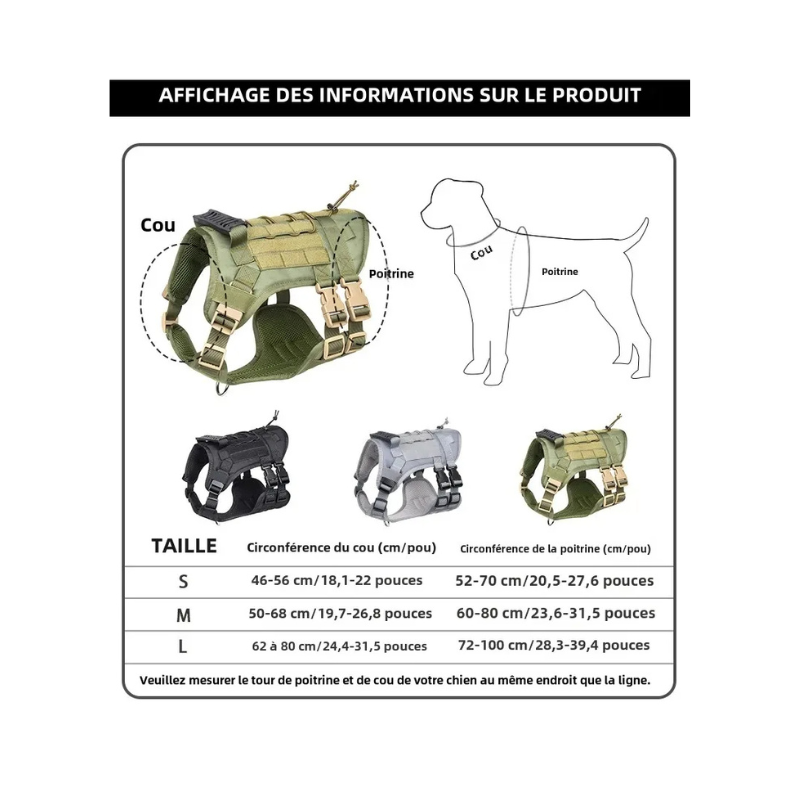 AFFICHAGE DES INFORMATIONS SUR LE PRODUIT

Cou

Poitrine

Cou

Poitrine

| TAILLE | Circonférence du cou (cm/pou) | Circonférence de la poitrine (cm/pou) |
|---|---|---|
| S | 46-56 cm/18,1-22 pouces | 52-70 cm/20,5-27,6 pouces |
| M | 50-68 cm/19,7-26,8 pouces | 60-80 cm/23,6-31,5 pouces |
| L | 62 à 80 cm/24,4-31,5 pouces | 72-100 cm/28,3-39,4 pouces |

Veuillez mesurer le tour de poitrine et de cou de votre chien au même endroit que la ligne.